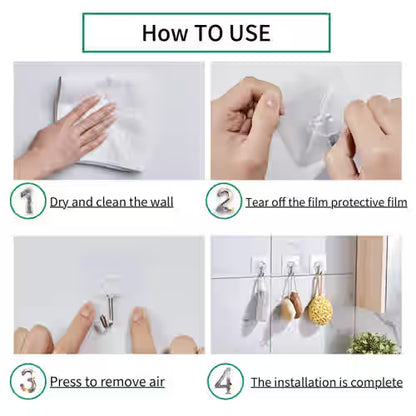 How TO USE

1 Dry and clean the wall

2 Tear off the film protective film

3 Press to remove air

4 The installation is complete